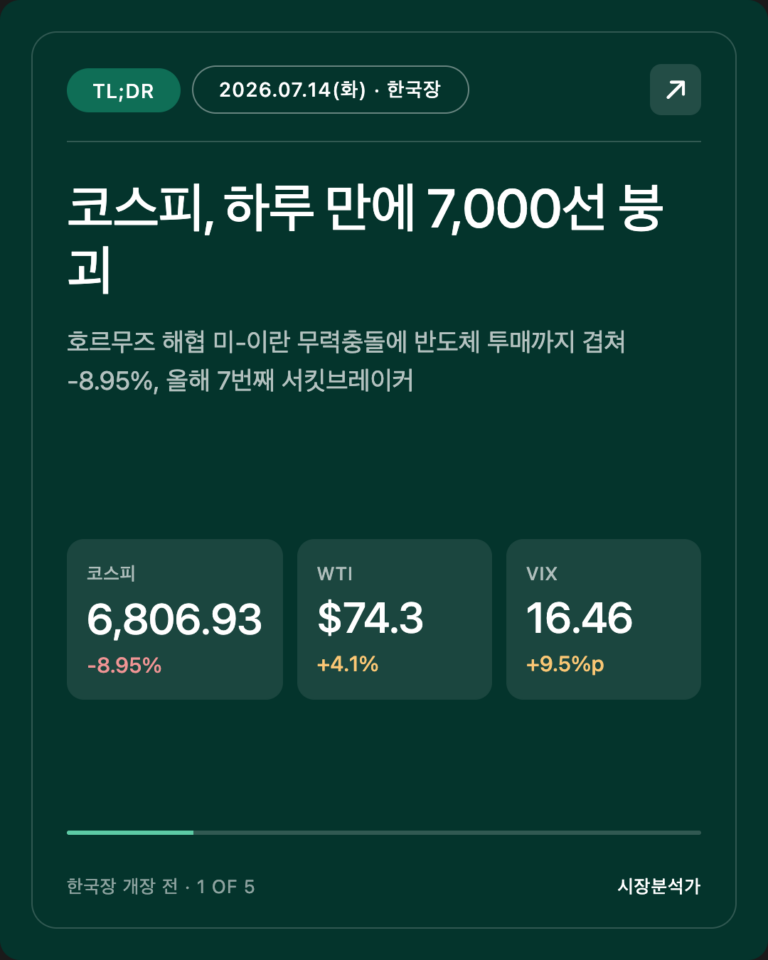 TL;DR

2026.07.14(화) · 한국장

코스피, 하루 만에 7,000선 붕괴

호르무즈 해협 미-이란 무력충돌에 반도체 투매까지 겹쳐 -8.95%, 올해 7번째 서킷브레이커

코스피
6,806.93
-8.95%

WTI
$74.3
+4.1%

VIX
16.46
+9.5%p

한국장 개장 전 · 1 OF 5

시장분석가